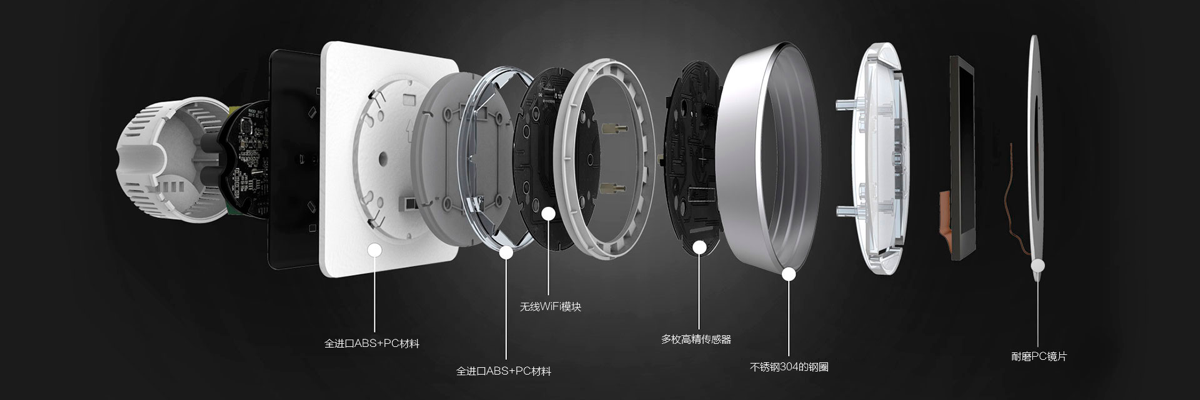 全进口ABS+PC材料

全进口ABS+PC材料

无线WiFi模块

多枚高精传感器

不锈钢304的钢圈

耐磨PC镜片